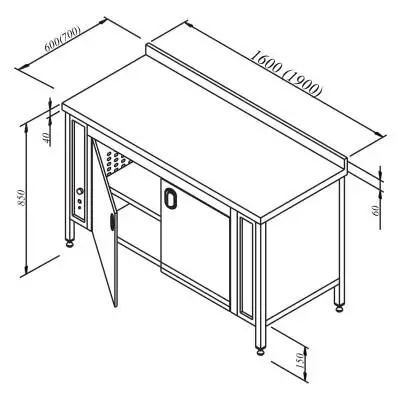 600(700)
1600 (1900)
40
850
60
150